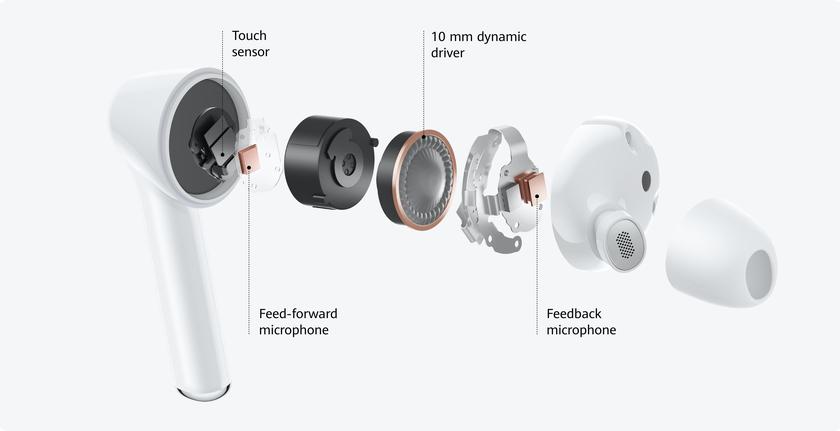 Touch sensor

10 mm dynamic driver

Feed-forward microphone

Feedback microphone