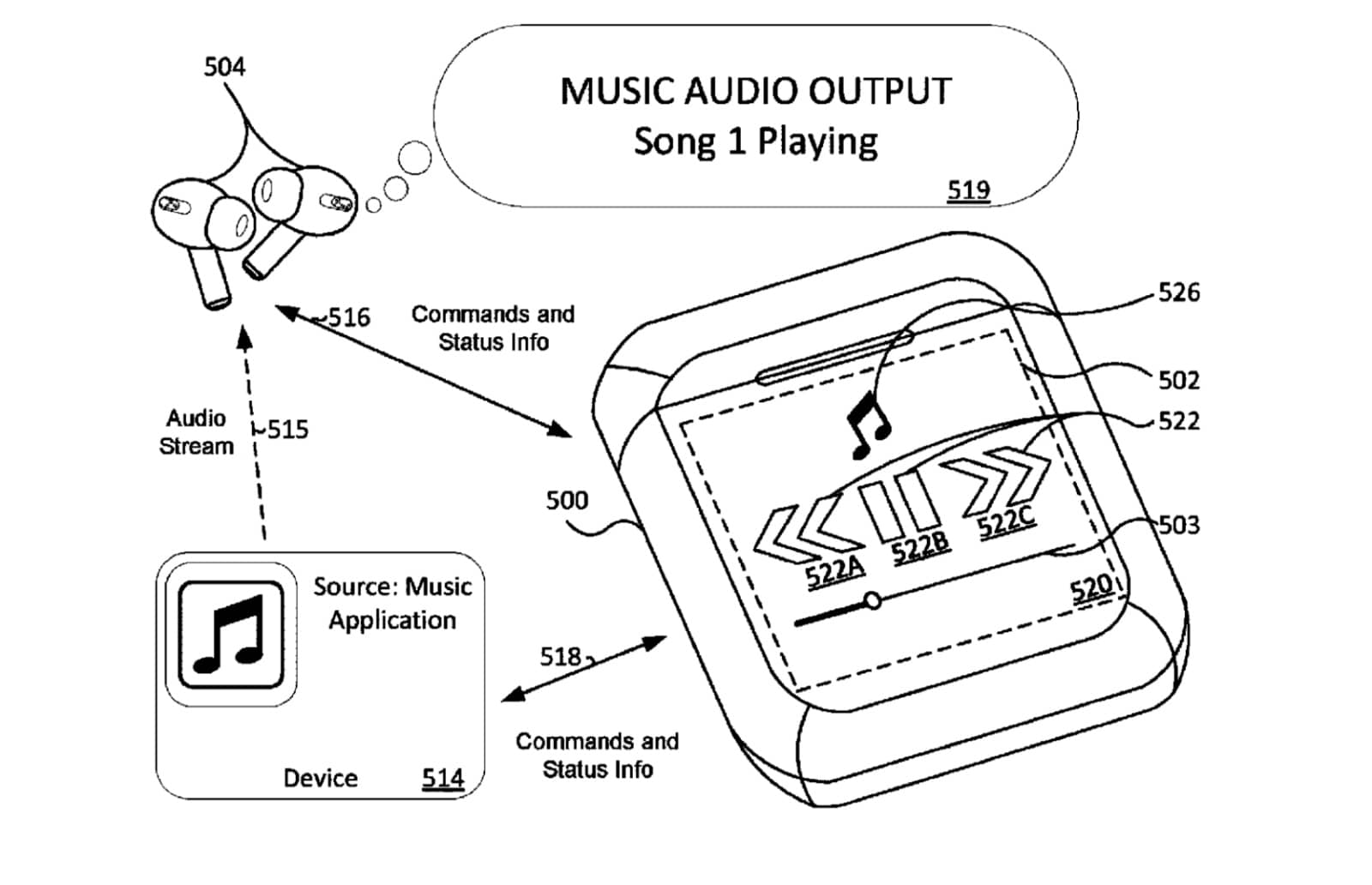 504

MUSIC AUDIO OUTPUT
Song 1 Playing
519

516
Commands and Status Info

526

502

522

Audio Stream
515

500

522A
522B
522C

503

520

Source: Music Application

Device 514

518

Commands and Status Info